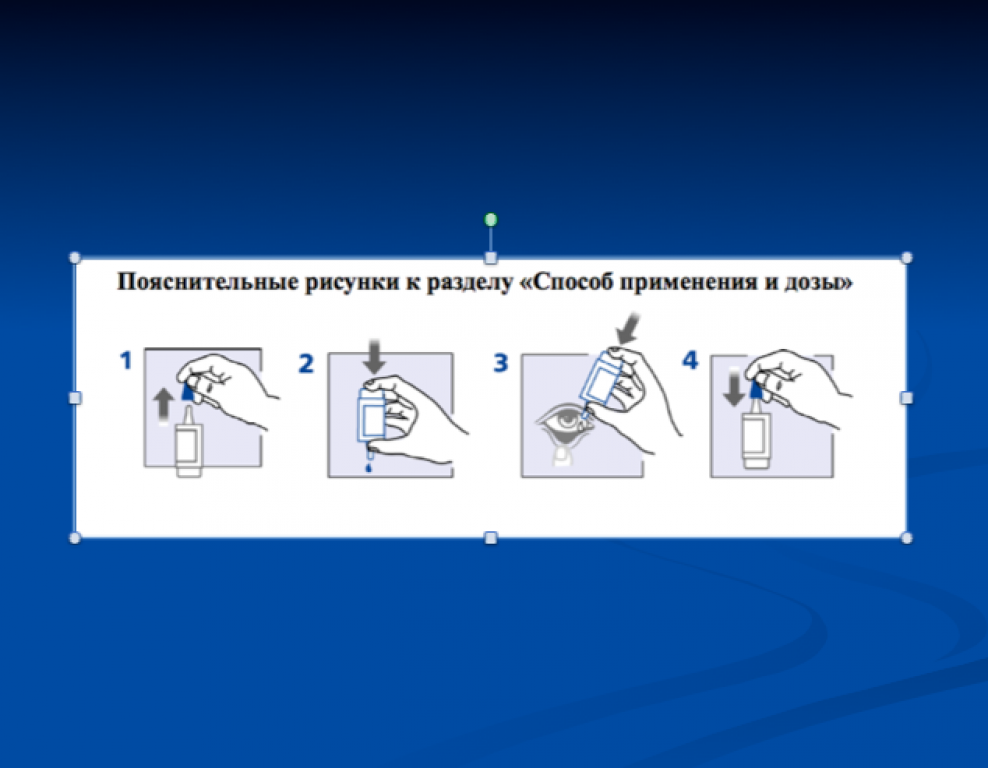 Пояснительные рисунки к разделу «Способ применения и дозы»

1

2

3

4